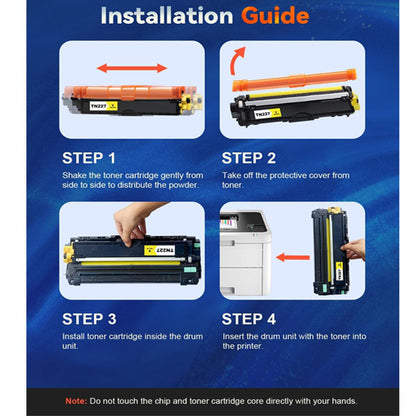 Installation Guide

TN227

TN227

STEP 1
Shake the toner cartridge gently from side to side to distribute the powder.

STEP 2
Take off the protective cover from toner.

TN227

TN227

STEP 3
Install toner cartridge inside the drum unit.

STEP 4
Insert the drum unit with the toner into the printer.

Note: Do not touch the chip and toner cartridge core directly with your hands.